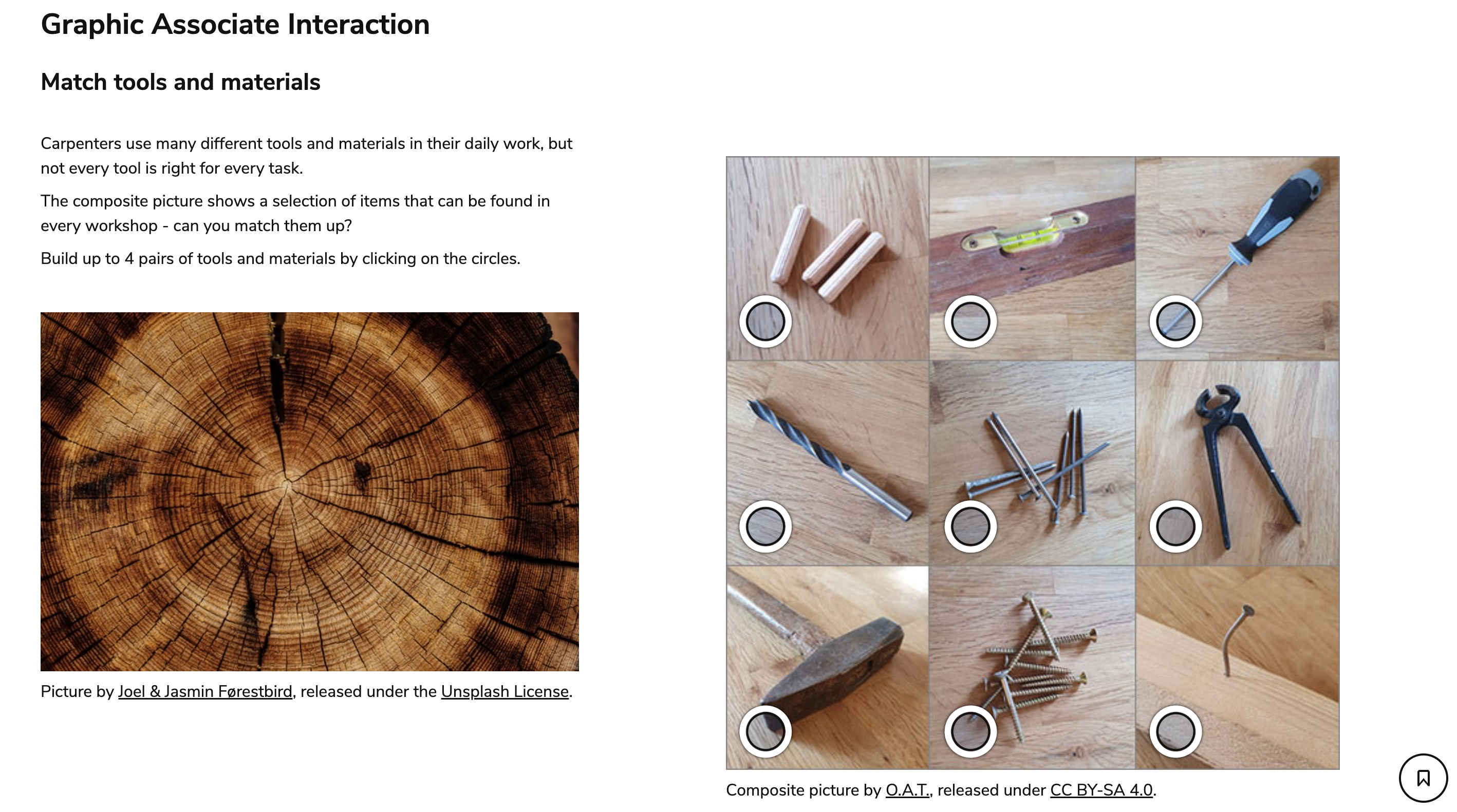 Graphic Associate Interaction

Match tools and materials

Carpenters use many different tools and materials in their daily work, but not every tool is right for every task.

The composite picture shows a selection of items that can be found in every workshop - can you match them up?

Build up to 4 pairs of tools and materials by clicking on the circles.

Picture by Joel & Jasmin Førestbird, released under the Unsplash License.

Composite picture by O.A.T., released under CC BY-SA 4.0.